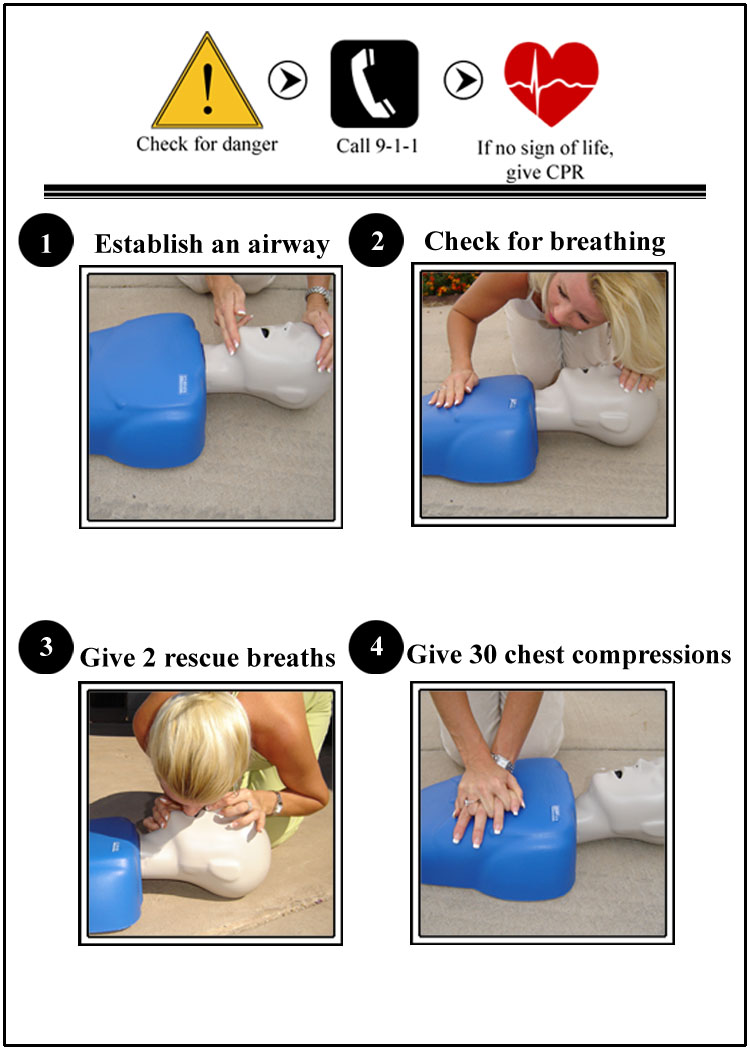 Check for danger

Call 9-1-1

If no sign of life, give CPR

1 Establish an airway

2 Check for breathing

3 Give 2 rescue breaths

4 Give 30 chest compressions